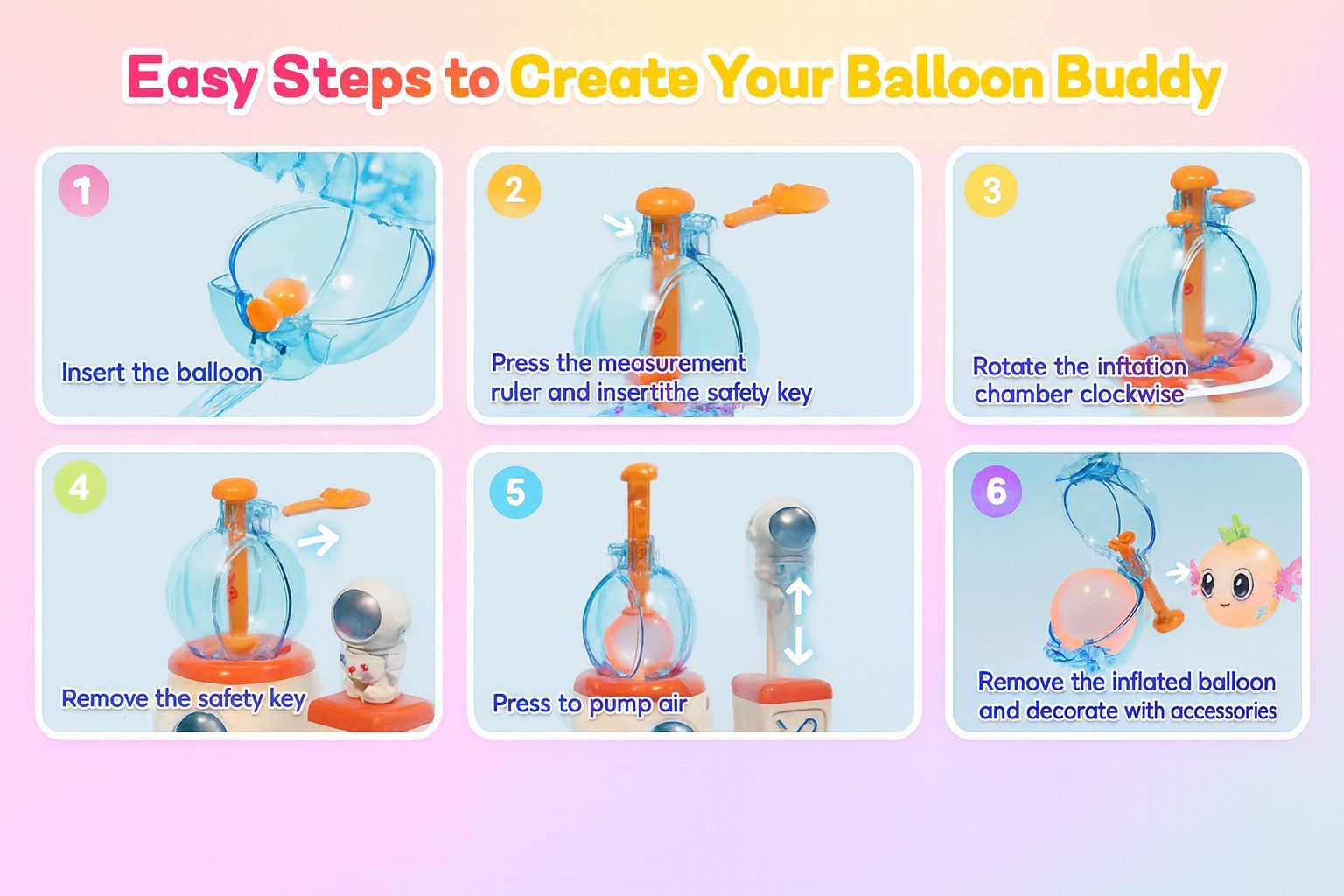 Easy Steps to Create Your Balloon Buddy

1
Insert the balloon

2
Press the measurement ruler and insertithe safety key

3
Rotate the inftation chamber clockwise

4
Remove the safety key

5
Press to pump air

6
Remove the inflated balloon and decorate with accessories