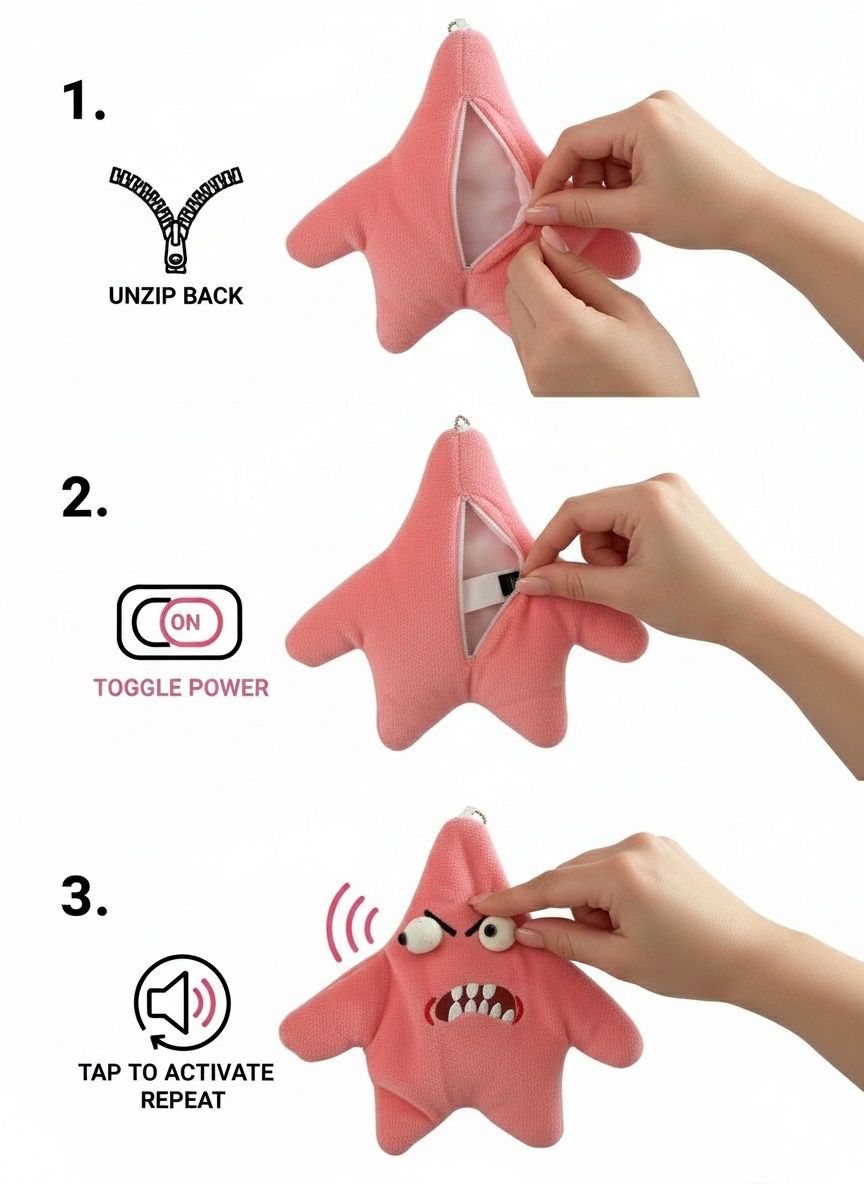 1.

UNZIP BACK

2.

ON

TOGGLE POWER

3.

TAP TO ACTIVATE REPEAT