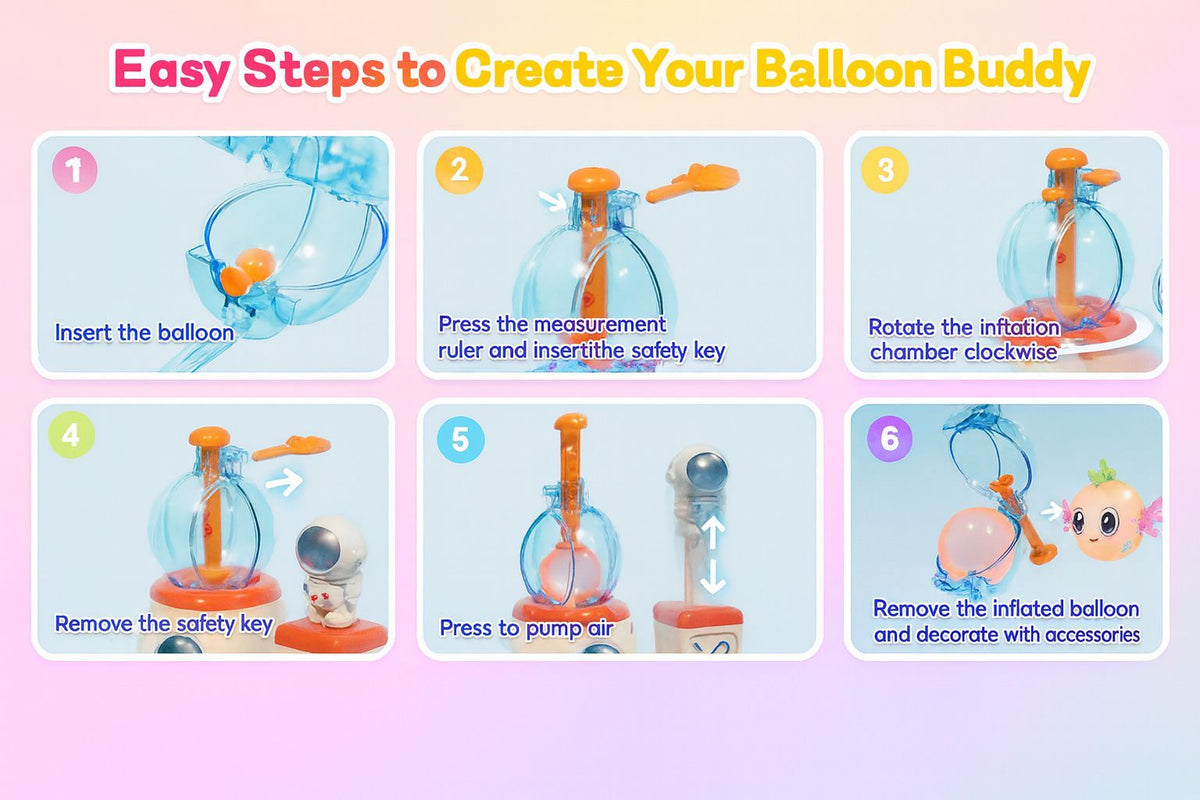 Easy Steps to Create Your Balloon Buddy

1
Insert the balloon

2
Press the measurement ruler and insertithe safety key

3
Rotate the inftation chamber clockwise

4
Remove the safety key

5
Press to pump air

6
Remove the inflated balloon and decorate with accessories